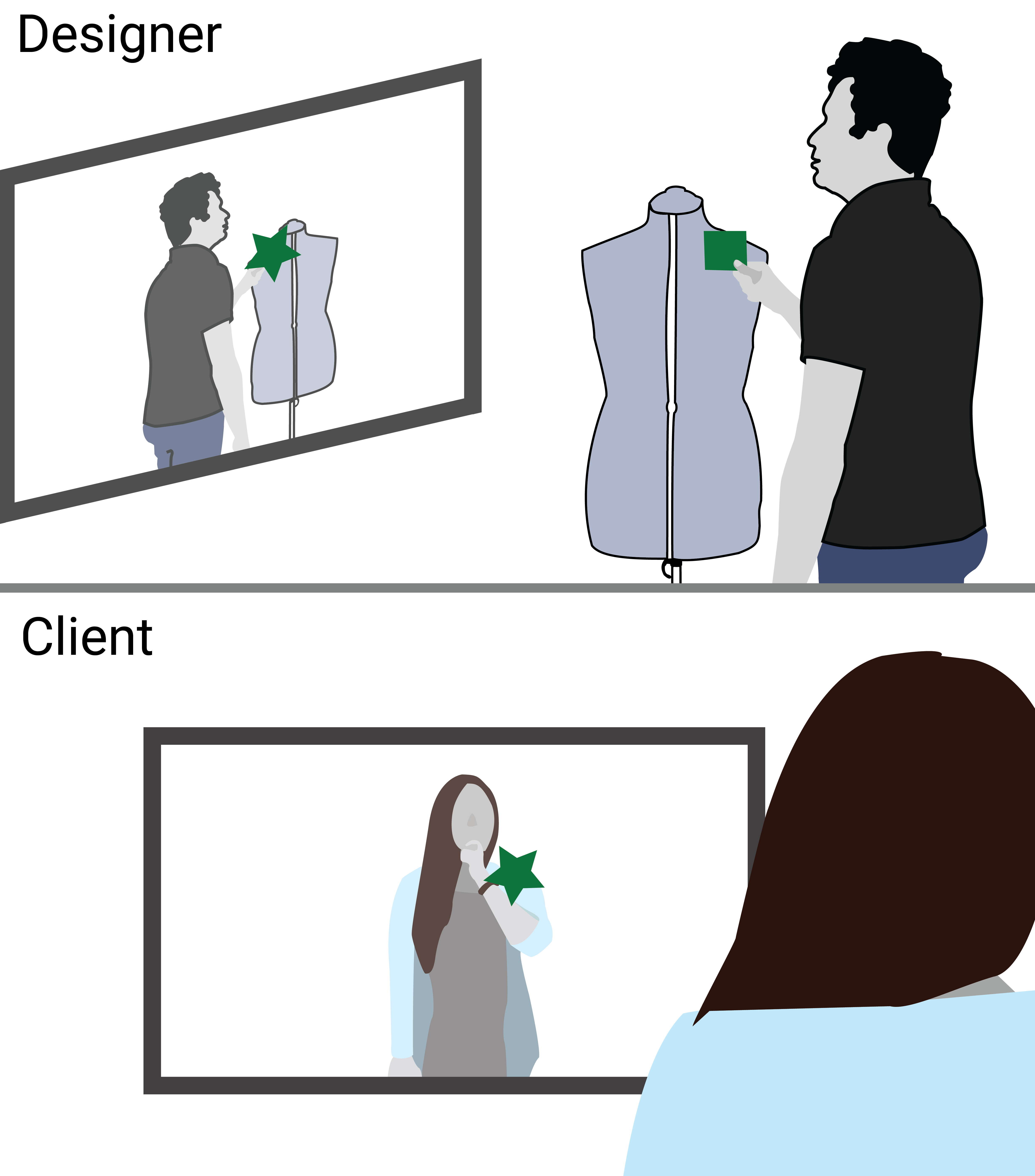 Designer

Client